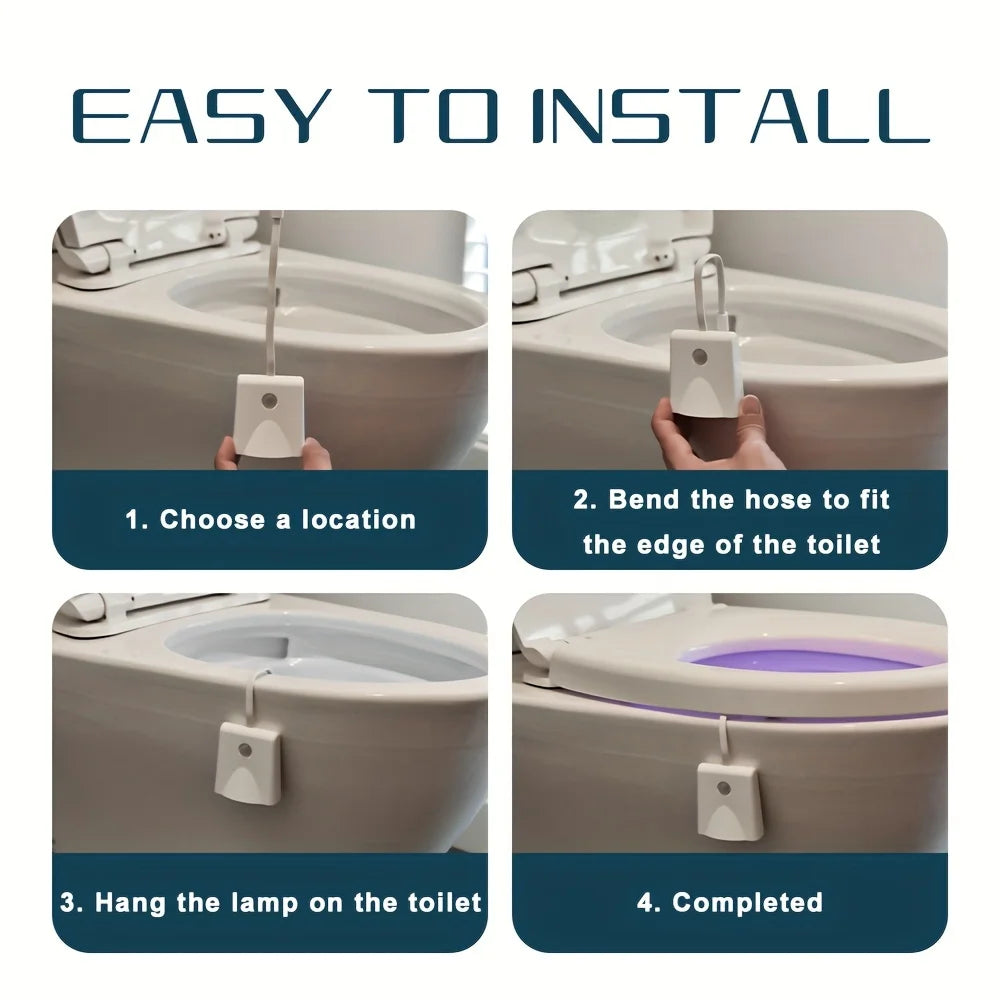 EASY TO INSTALL

1. Choose a location

2. Bend the hose to fit the edge of the toilet

3. Hang the lamp on the toilet

4. Completed